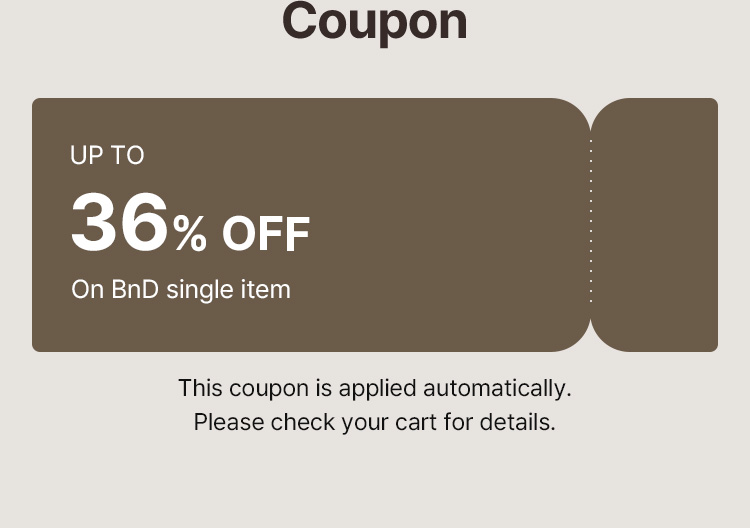 Coupon

UP TO

36% OFF

On BnD single item

This coupon is applied automatically. Please check your cart for details.